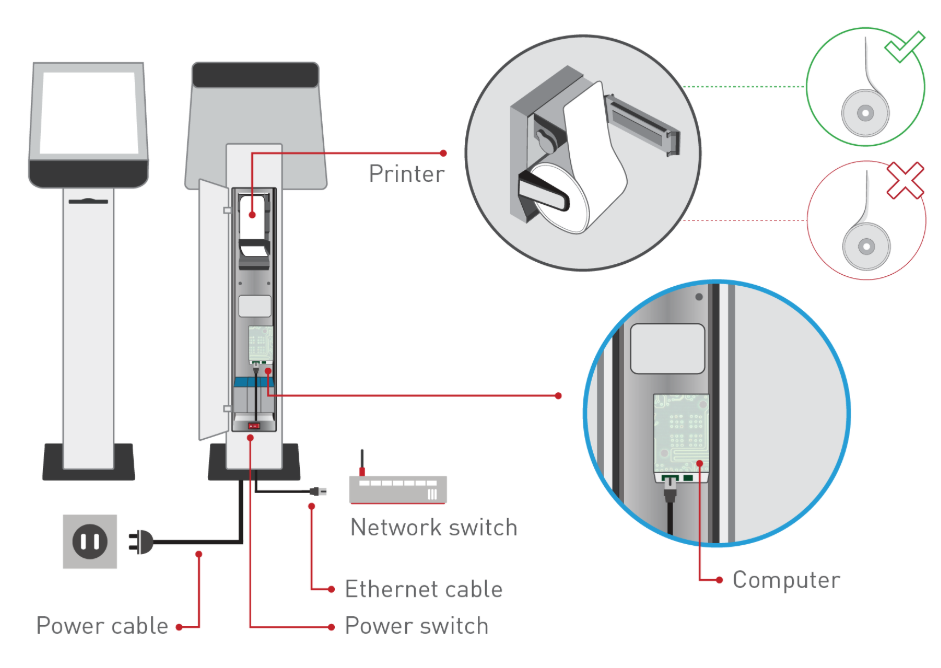 Printer

Network switch

Ethernet cable

Power cable

Power switch

Computer